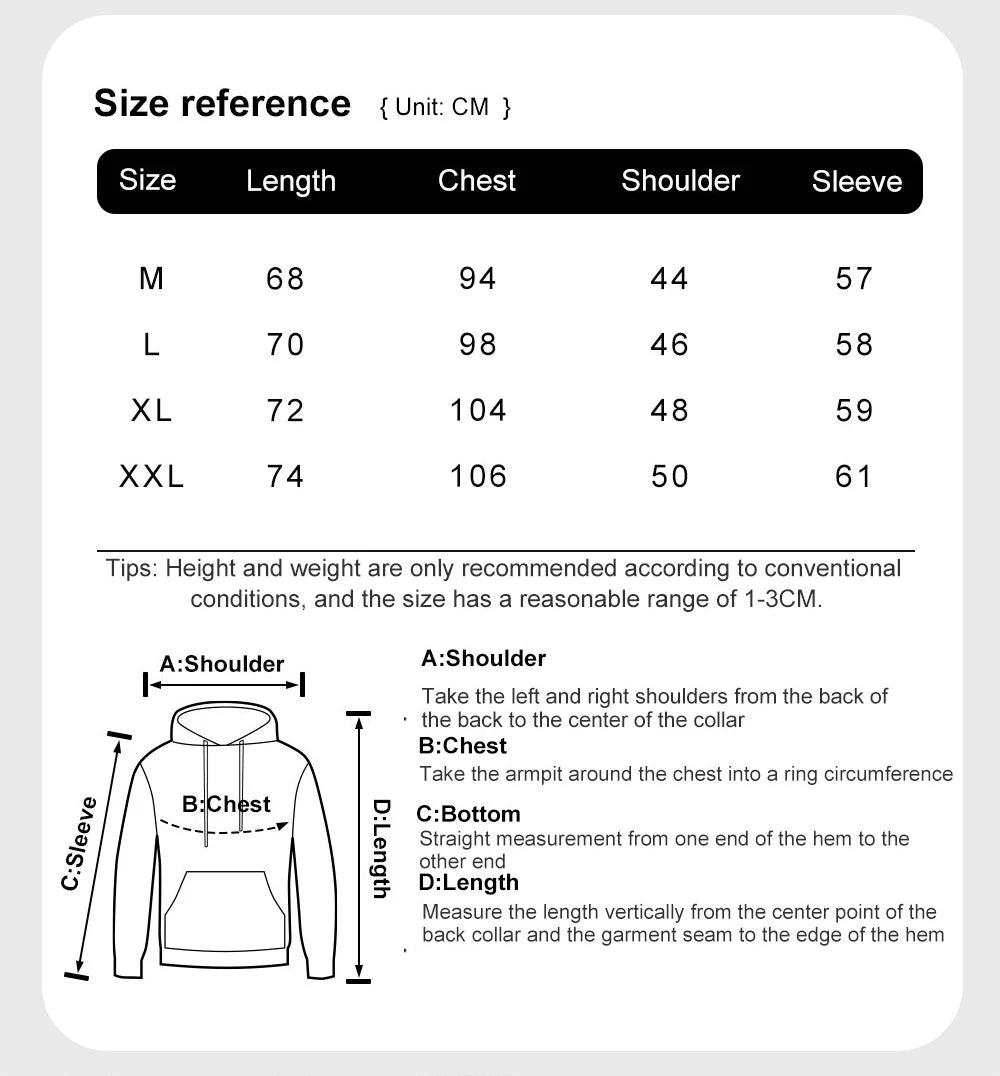 Size reference { Unit: CM }

| Size | Length | Chest | Shoulder | Sleeve |
|---|---|---|---|---|
| M | 68 | 94 | 44 | 57 |
| L | 70 | 98 | 46 | 58 |
| XL | 72 | 104 | 48 | 59 |
| XXL | 74 | 106 | 50 | 61 |

Tips: Height and weight are only recommended according to conventional conditions, and the size has a reasonable range of 1-3CM.

A:Shoulder

B:Chest

C:Sleeve

D:Length

A:Shoulder
Take the left and right shoulders from the back of the back to the center of the collar

B:Chest
Take the armpit around the chest into a ring circumference

C:Bottom
Straight measurement from one end of the hem to the other end

D:Length
Measure the length vertically from the center point of the back collar and the garment seam to the edge of the hem